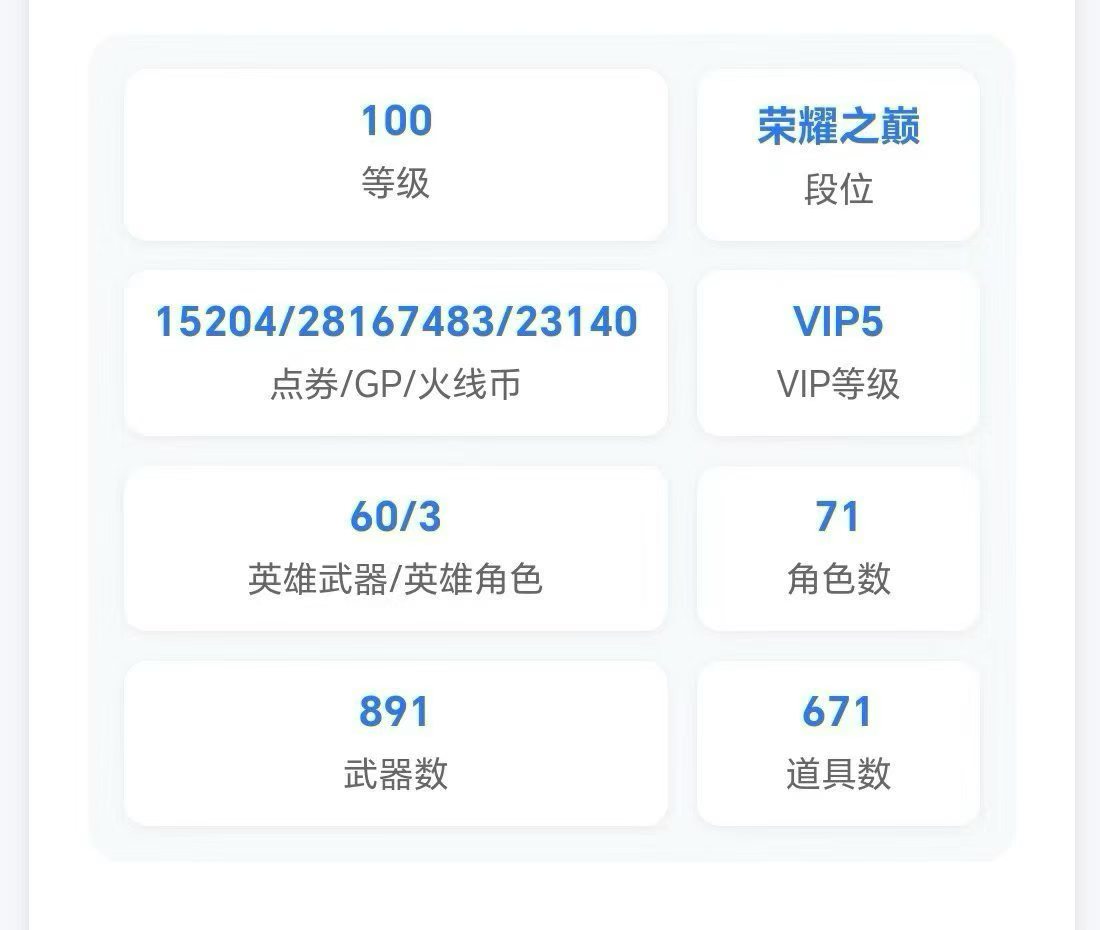 100
等级

荣耀之巅
段位

15204/28167483/23140
点券/GP/火线币

VIP5
VIP等级

60/3
英雄武器/英雄角色

71
角色数

891
武器数

671
道具数